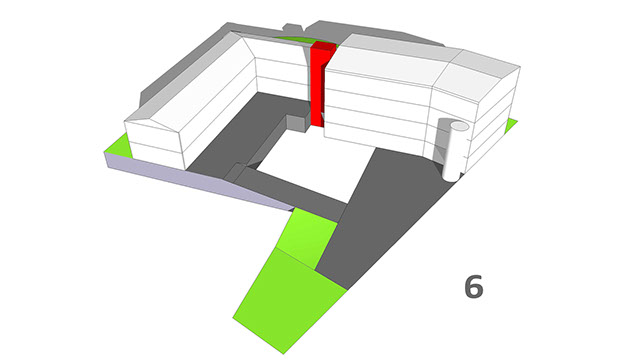 6