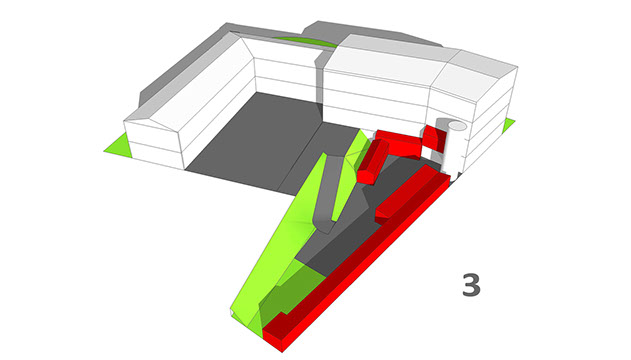 3