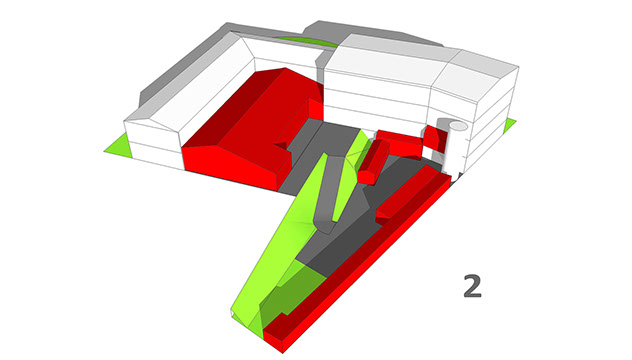 2